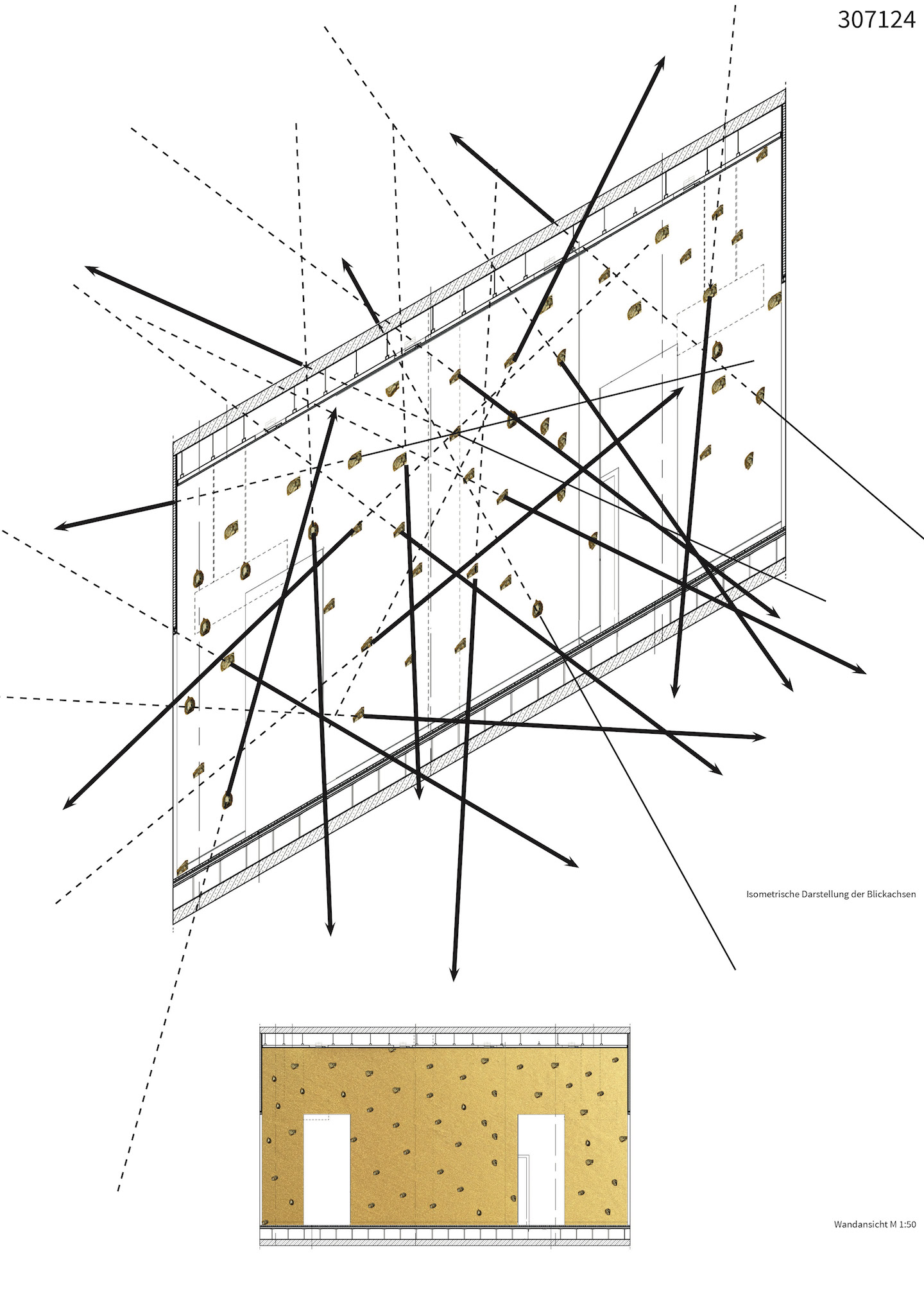 307124

Isometrische Darstellung der Blickachsen

Wandansicht M 1:50